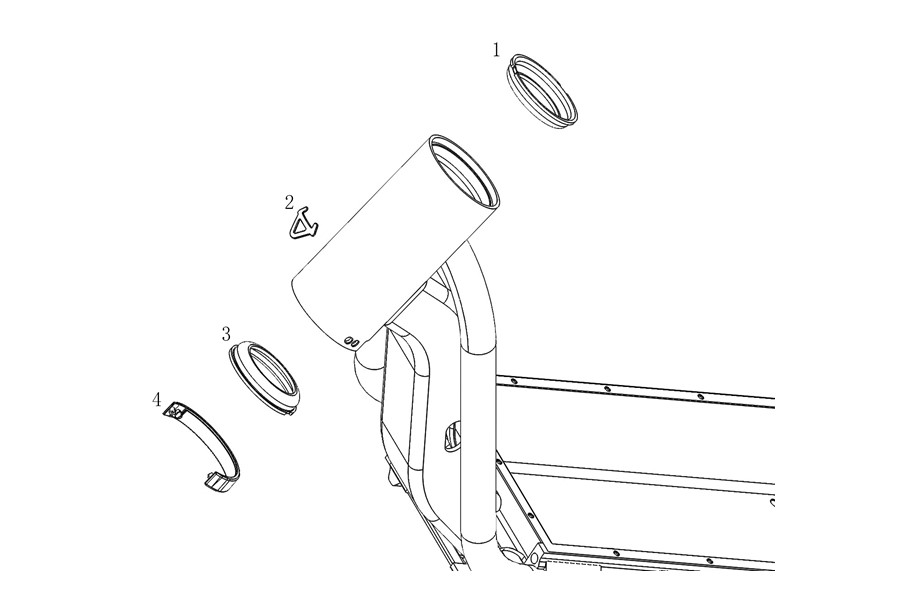 1
2
3
4