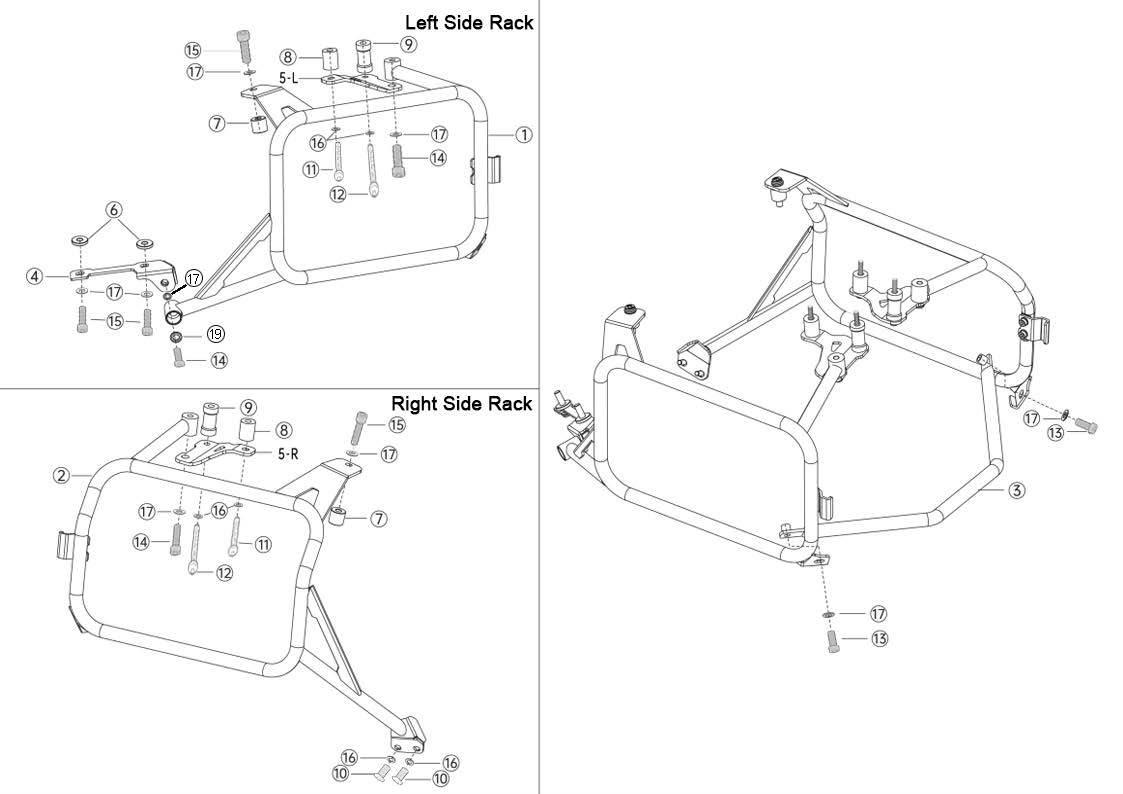 Left Side Rack

15
17
8
9
5-L
7
16
17
1
11
14
12
6
4
17
17
15
19
14

Right Side Rack

9
8
15
5-R
17
2
17
16
7
14
11
12
16
16
10
10

17
13
3
17
13