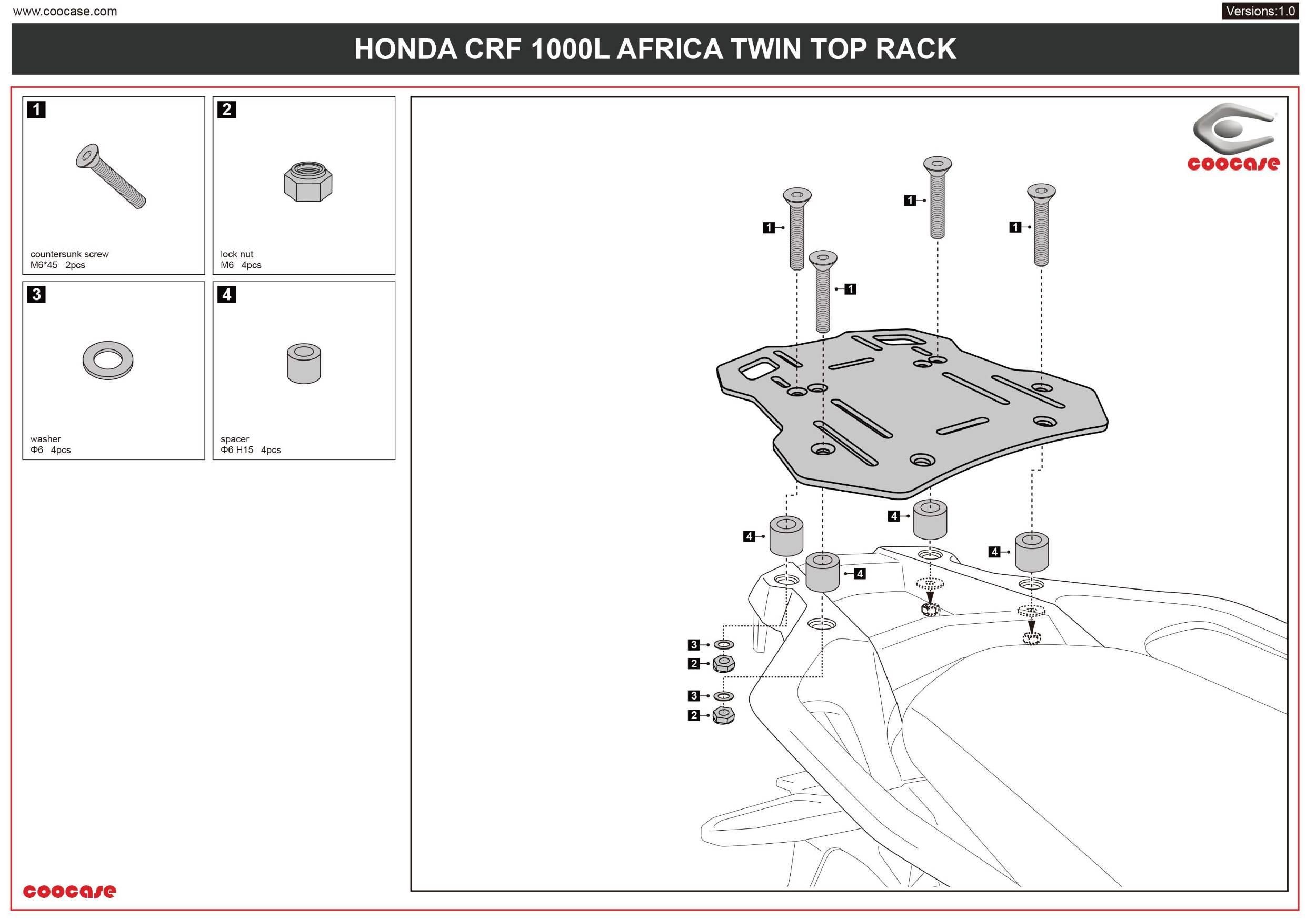 www.coocase.com

Versions:1.0

HONDA CRF 1000L AFRICA TWIN TOP RACK

1
countersunk screw
M6*45 2pcs

2
lock nut
M6 4pcs

3
washer
Φ6 4pcs

4
spacer
Φ6 H15 4pcs

coocase

1
1
1
1
4
4
4
4
3
2
3
2

coocase