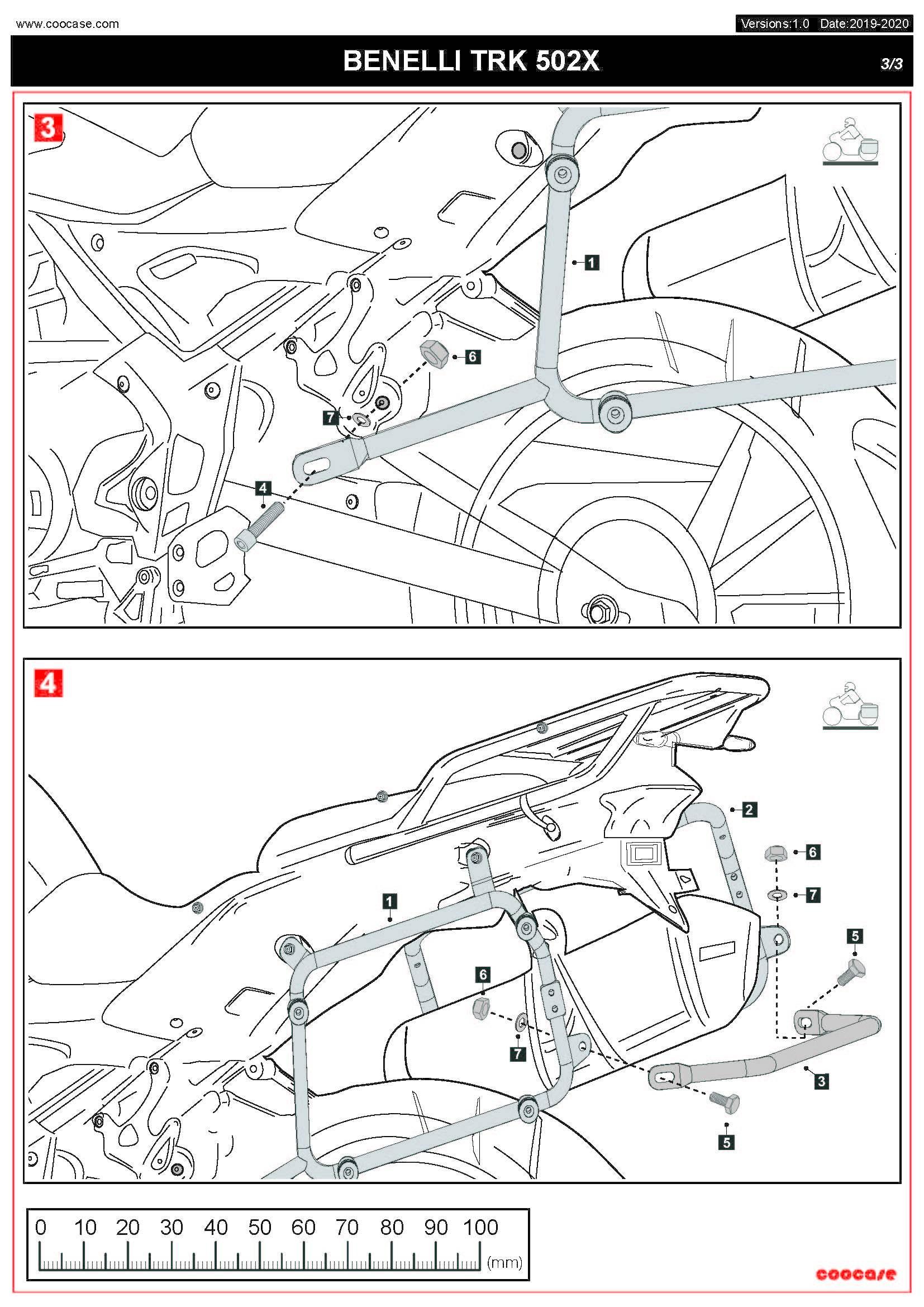 www.coocase.com

Versions:1.0 Date:2019-2020

BENELLI TRK 502X

3/3

3

1

6

7

4

4

2

6

7

5

1

6

7

3

5

0 10 20 30 40 50 60 70 80 90 100 (mm)

coocase