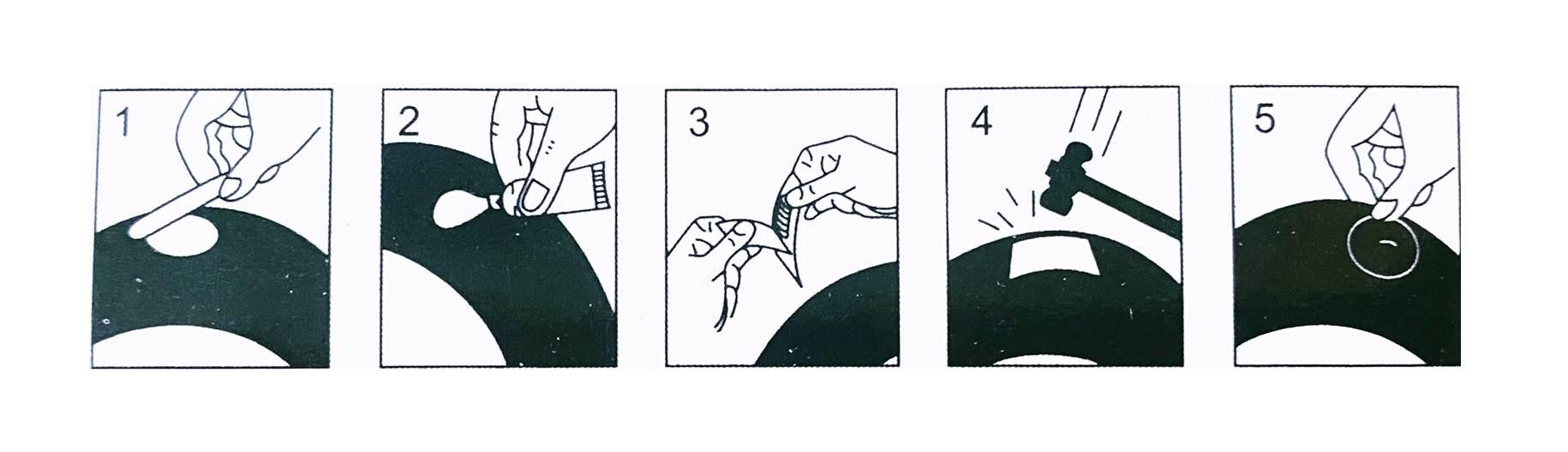 1

2

3

4

5